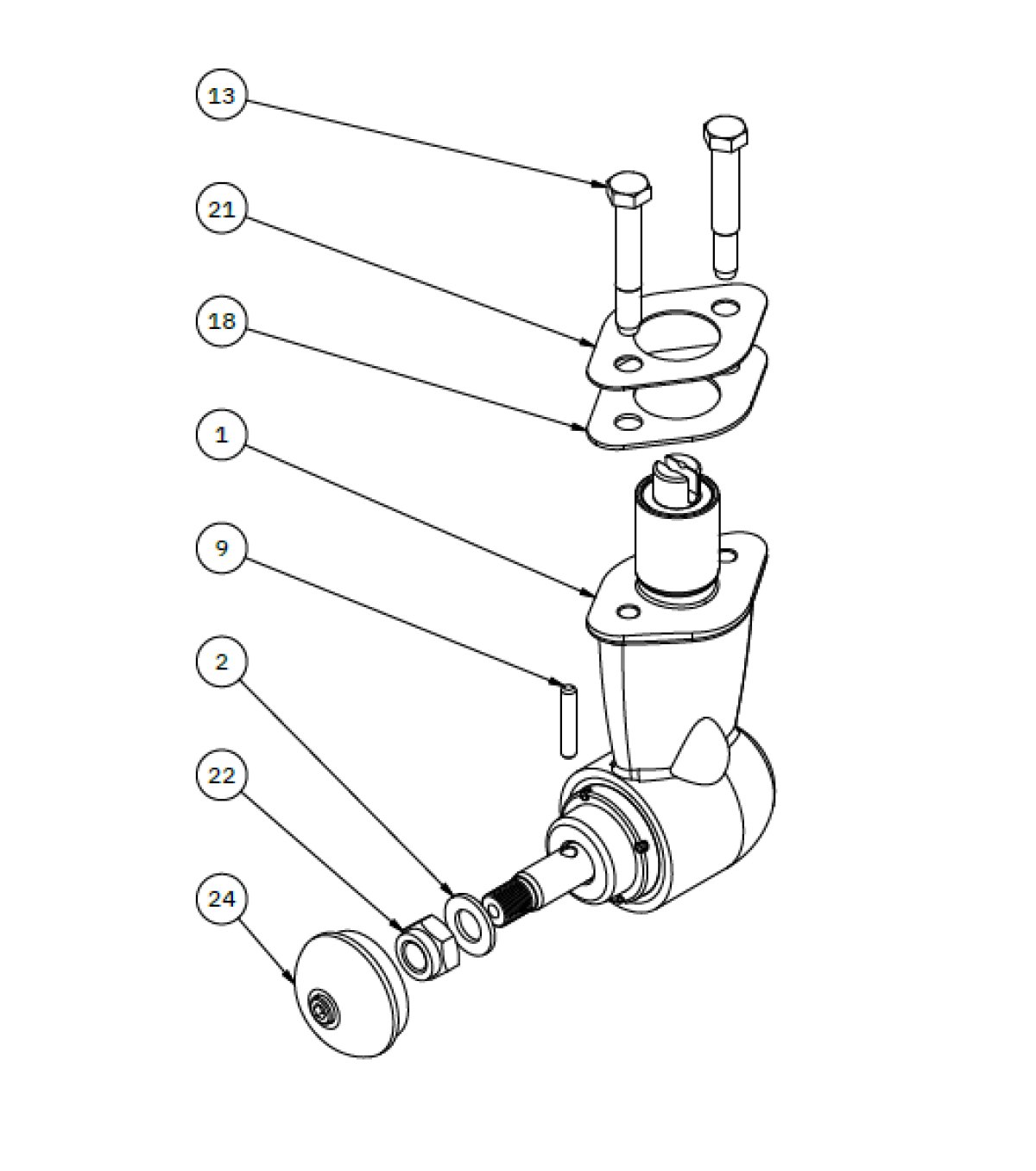 13

21

18

1

9

2

22

24